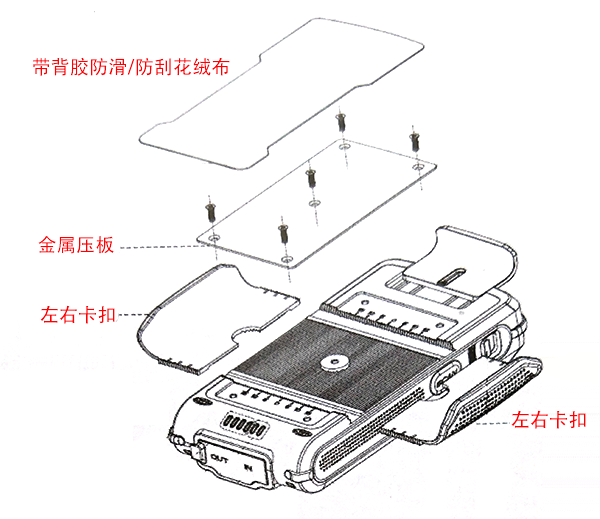 带背胶防滑/防刮花绒布

金属压板

左右卡扣

左右卡扣

OUT

IN